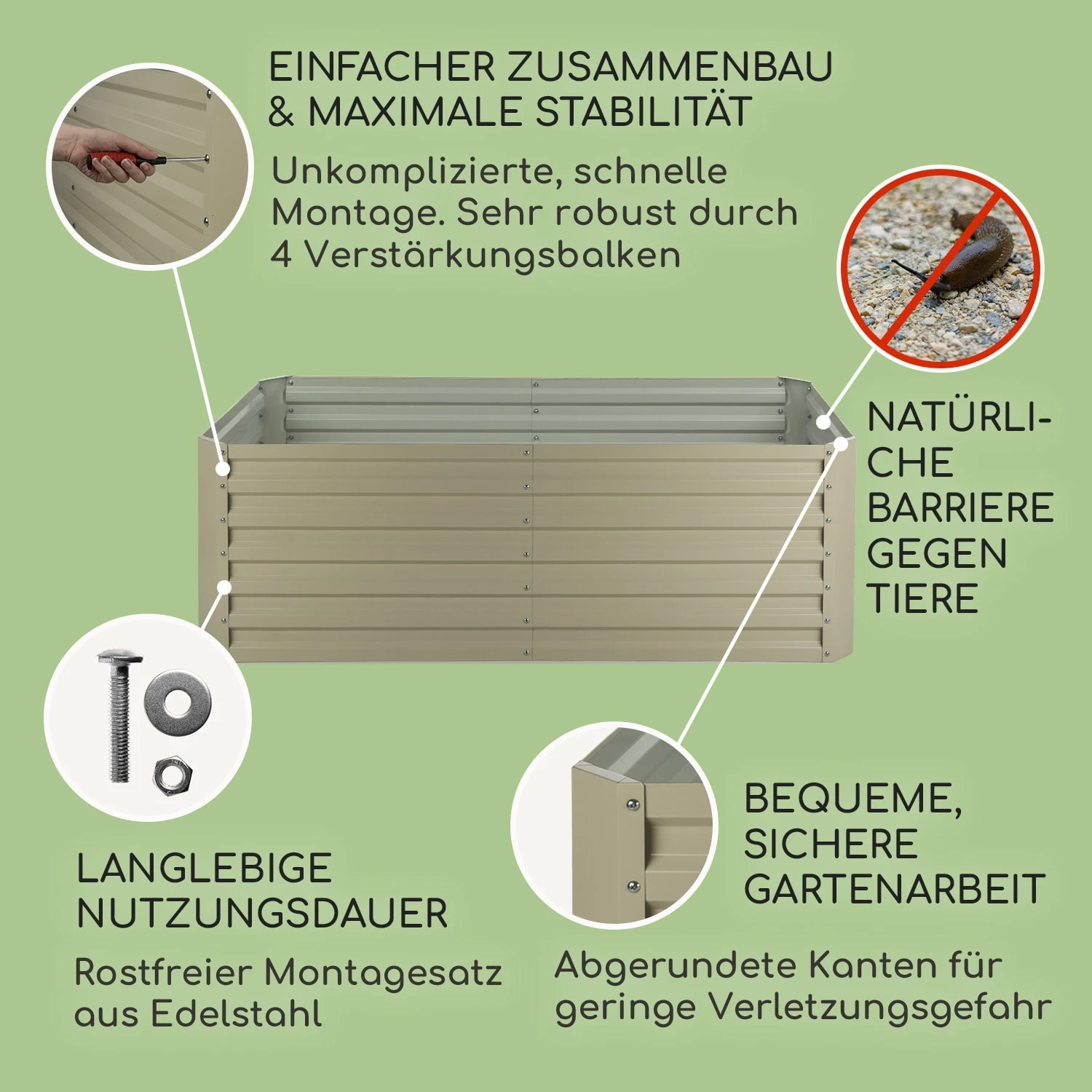 EINFACHER ZUSAMMENBAU & MAXIMALE STABILITÄT

Unkomplizierte, schnelle Montage. Sehr robust durch 4 Verstärkungsbalken

NATÜRLICHE BARRIERE GEGEN TIERE

LANGLEBIGE NUTZUNGSDAUER

Rostfreier Montagesatz aus Edelstahl

BEQUEME, SICHERE GARTENARBEIT

Abgerundete Kanten für geringe Verletzungsgefahr